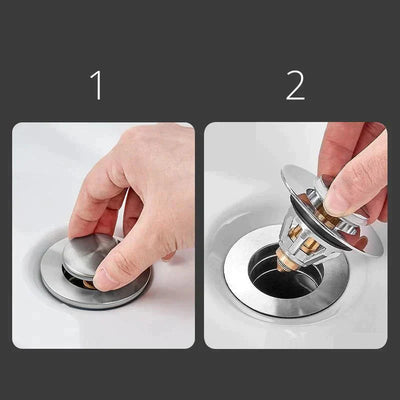 1

2